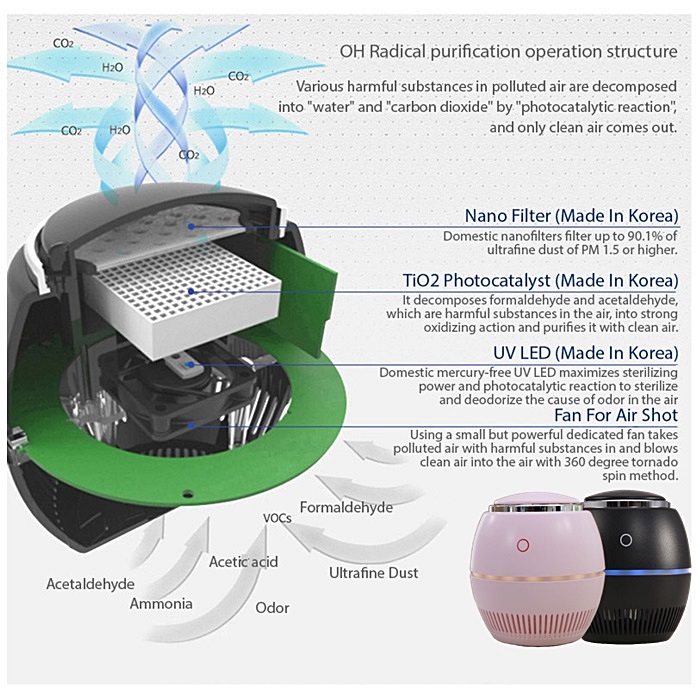 $CO_2$
$H_2O$
$CO_2$
$H_2O$
$CO_2$
$H_2O$
$CO_2$

OH Radical purification operation structure

Various harmful substances in polluted air are decomposed into "water" and "carbon dioxide" by "photocatalytic reaction", and only clean air comes out.

Nano Filter (Made In Korea)
Domestic nanofilters filter up to 90.1% of ultrafine dust of PM 1.5 or higher.

TiO2 Photocatalyst (Made In Korea)
It decomposes formaldehyde and acetaldehyde, which are harmful substances in the air, into strong oxidizing action and purifies it with clean air.

UV LED (Made In Korea)
Domestic mercury-free UV LED maximizes sterilizing power and photocatalytic reaction to sterilize and deodorize the cause of odor in the air

Fan For Air Shot
Using a small but powerful dedicated fan takes polluted air with harmful substances in and blows clean air into the air with 360 degree tornado spin method.

Formaldehyde
VOCs
Acetic acid
Ultrafine Dust
Acetaldehyde
Ammonia
Odor